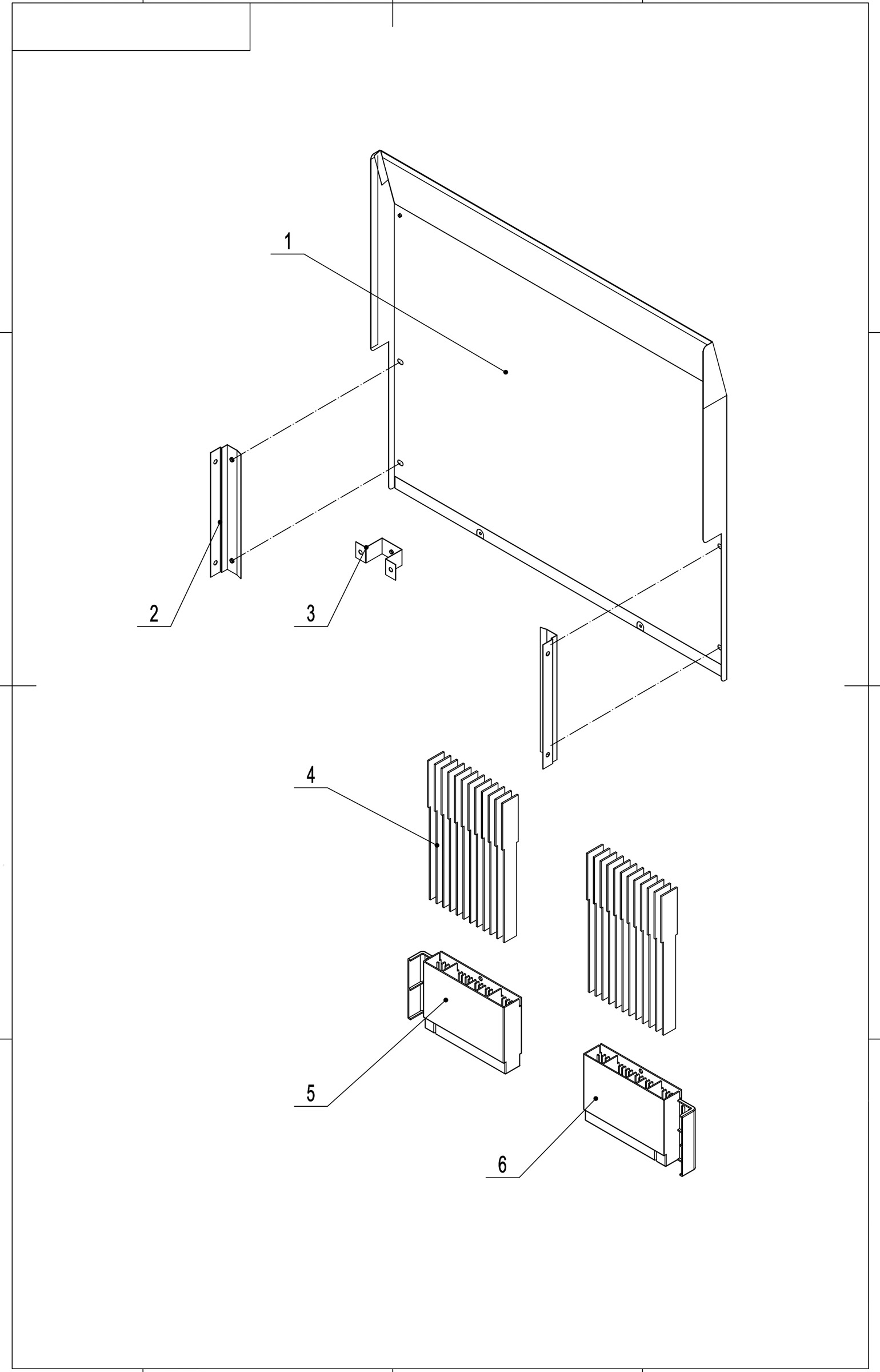 1

2

3

4

5

6